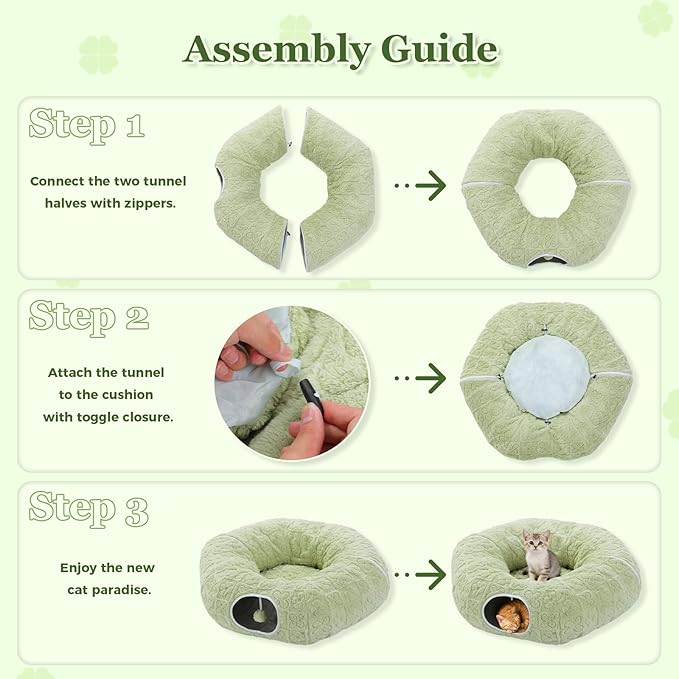 Assembly Guide

Step 1

Connect the two tunnel halves with zippers.

Step 2

Attach the tunnel to the cushion with toggle closure.

Step 3

Enjoy the new cat paradise.