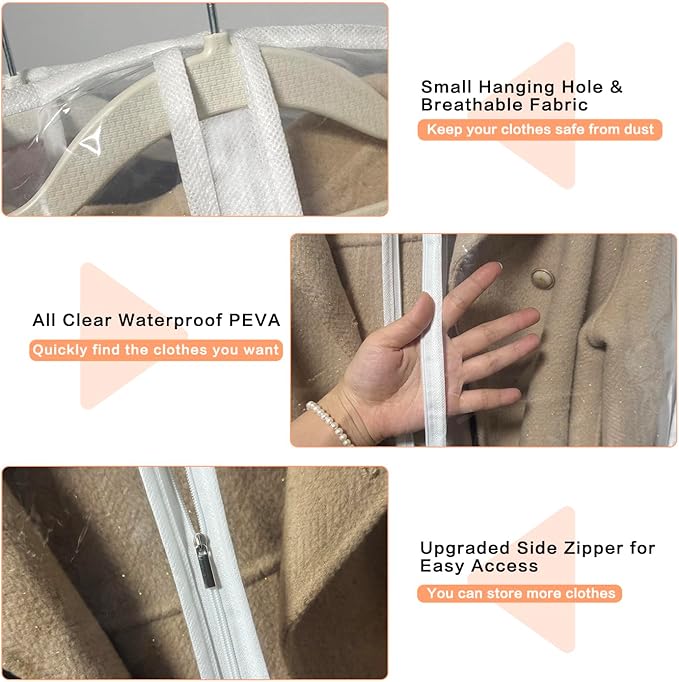 Small Hanging Hole & Breathable Fabric

Keep your clothes safe from dust

All Clear Waterproof PEVA

Quickly find the clothes you want

Upgraded Side Zipper for Easy Access

You can store more clothes