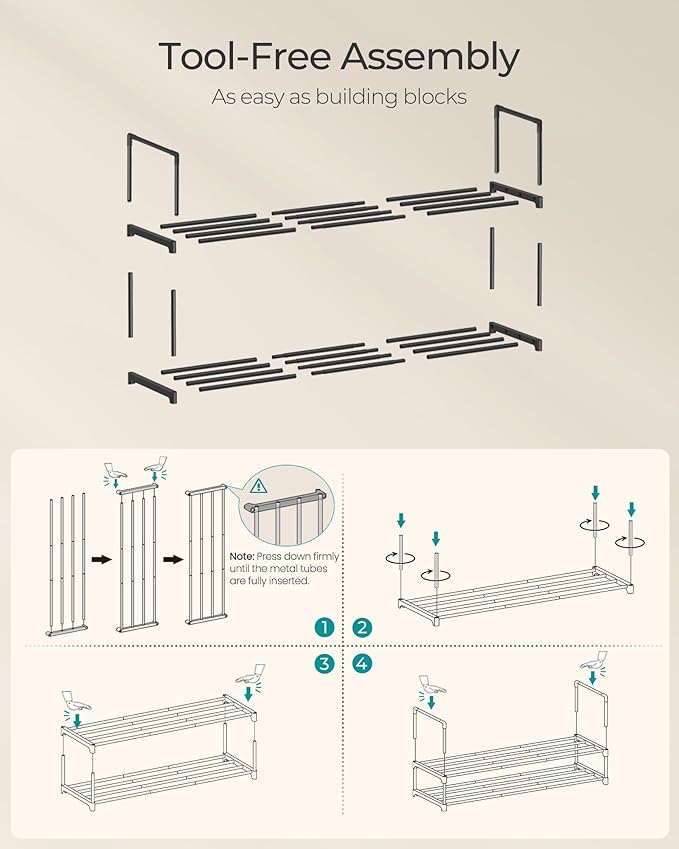 Tool-Free Assembly
As easy as building blocks

Note: Press down firmly until the metal tubes are fully inserted.

1
2
3
4