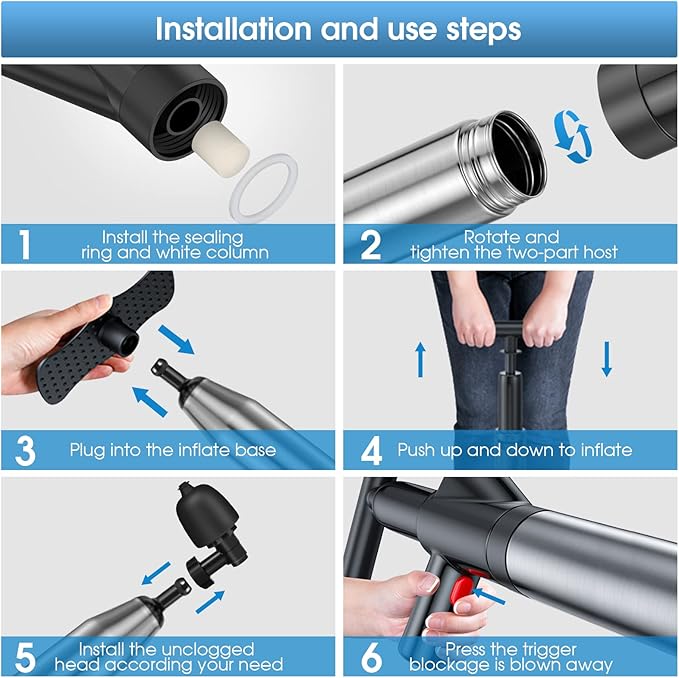 Installation and use steps

1 Install the sealing ring and white column

2 Rotate and tighten the two-part host

3 Plug into the inflate base

4 Push up and down to inflate

5 Install the unclogged head according your need

6 Press the trigger blockage is blown away