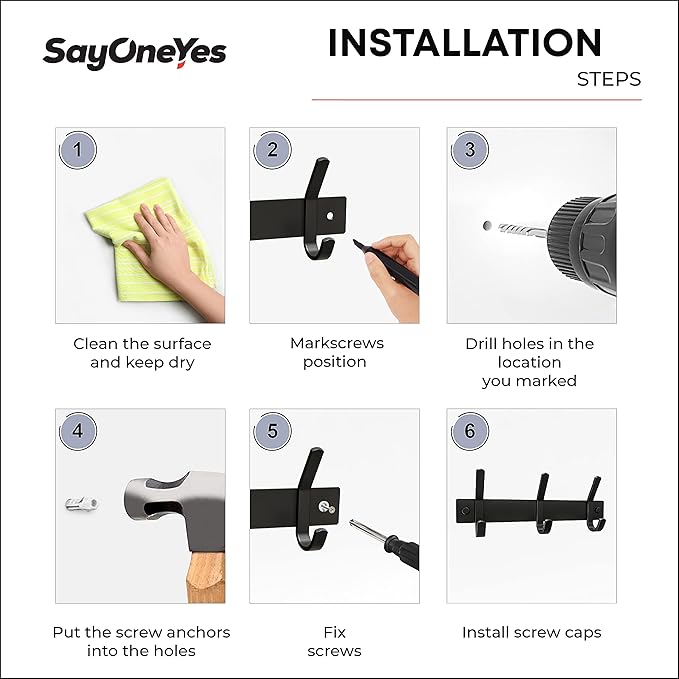 SayOneYes

INSTALLATION
STEPS

1

Clean the surface and keep dry

2

Markscrews position

3

Drill holes in the location you marked

4

Put the screw anchors into the holes

5

Fix screws

6

Install screw caps