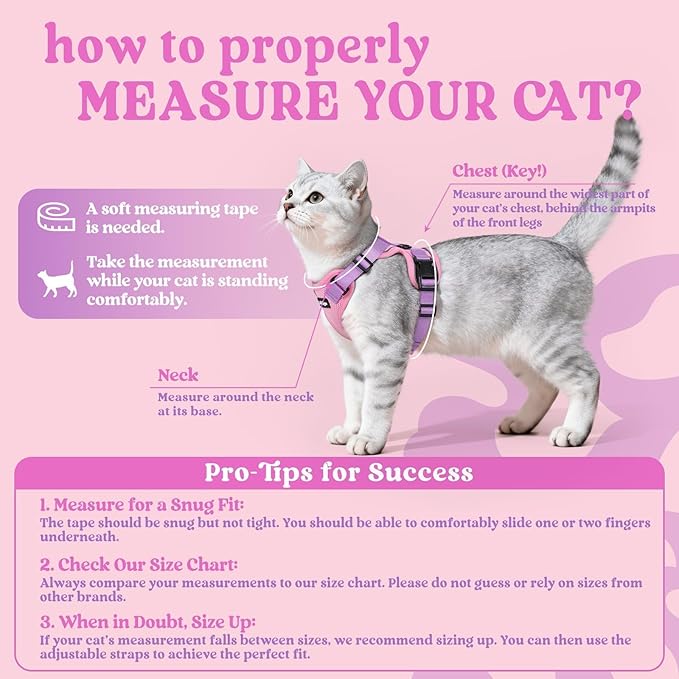 how to properly
MEASURE YOUR CAT?

A soft measuring tape is needed.

Take the measurement while your cat is standing comfortably.

Chest (Key!)
Measure around the widest part of your cat's chest, behind the armpits of the front legs

Neck
Measure around the neck at its base.

Pro-Tips for Success

1. Measure for a Snug Fit:
The tape should be snug but not tight. You should be able to comfortably slide one or two fingers underneath.

2. Check Our Size Chart:
Always compare your measurements to our size chart. Please do not guess or rely on sizes from other brands.

3. When in Doubt, Size Up:
If your cat's measurement falls between sizes, we recommend sizing up. You can then use the adjustable straps to achieve the perfect fit.