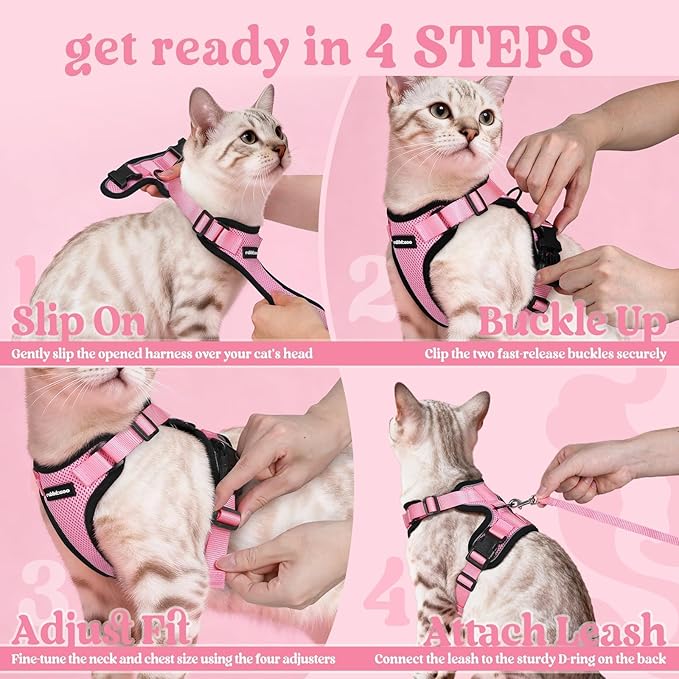 get ready in 4 STEPS

1
Slip On
Gently slip the opened harness over your cat's head

2
Buckle Up
Clip the two fast-release buckles securely

3
Adjust Fit
Fine-tune the neck and chest size using the four adjusters

4
Attach Leash
Connect the leash to the sturdy D-ring on the back