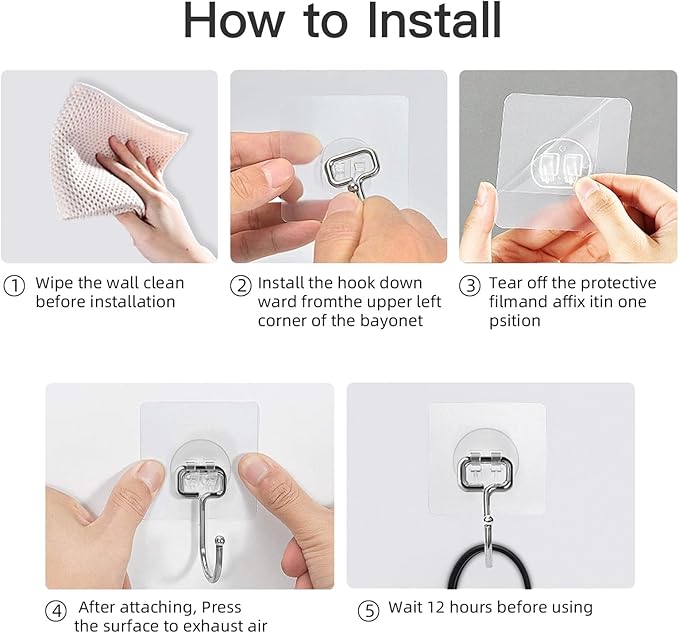 How to Install

① Wipe the wall clean before installation

② Install the hook down ward fromthe upper left corner of the bayonet

③ Tear off the protective filmand affix itin one psition

④ After attaching, Press the surface to exhaust air

⑤ Wait 12 hours before using