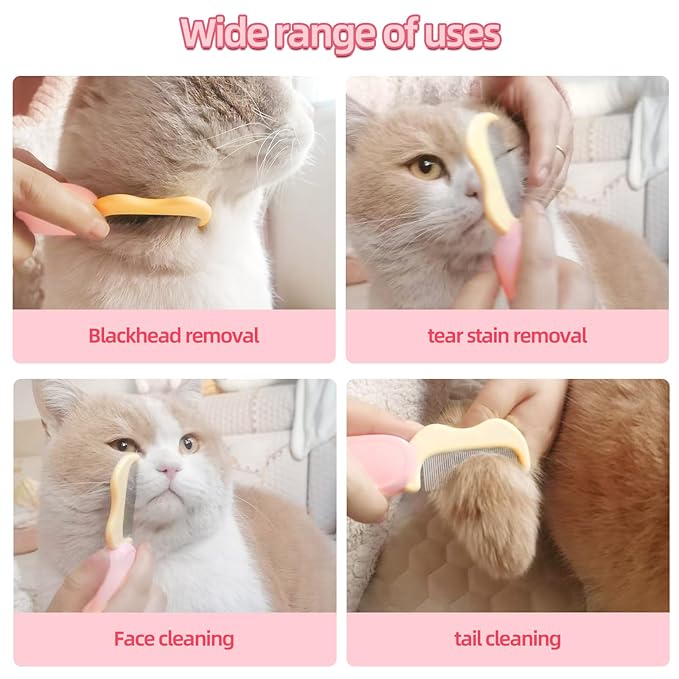 Wide range of uses

Blackhead removal

tear stain removal

Face cleaning

tail cleaning