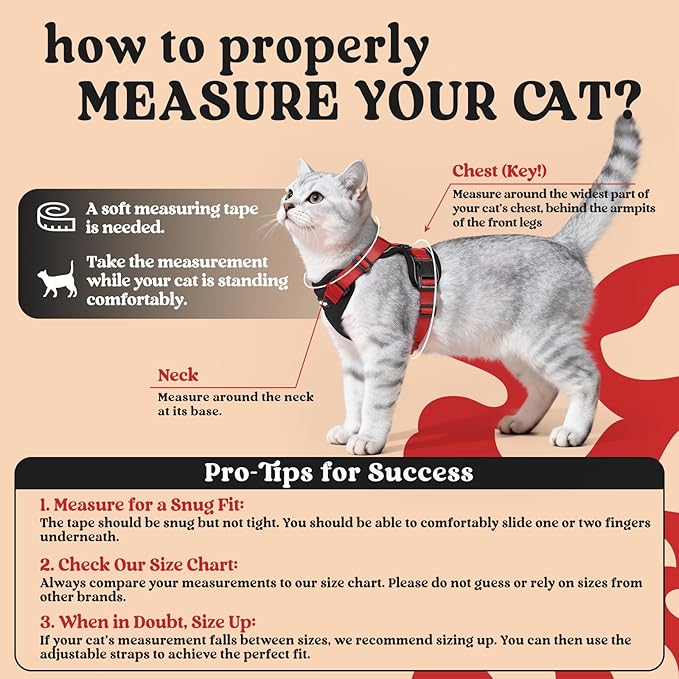 how to properly
MEASURE YOUR CAT?

A soft measuring tape is needed.

Take the measurement while your cat is standing comfortably.

Chest (Key!)
Measure around the widest part of your cat's chest, behind the armpits of the front legs

Neck
Measure around the neck at its base.

Pro-Tips for Success

1. Measure for a Snug Fit:
The tape should be snug but not tight. You should be able to comfortably slide one or two fingers underneath.

2. Check Our Size Chart:
Always compare your measurements to our size chart. Please do not guess or rely on sizes from other brands.

3. When in Doubt, Size Up:
If your cat's measurement falls between sizes, we recommend sizing up. You can then use the adjustable straps to achieve the perfect fit.