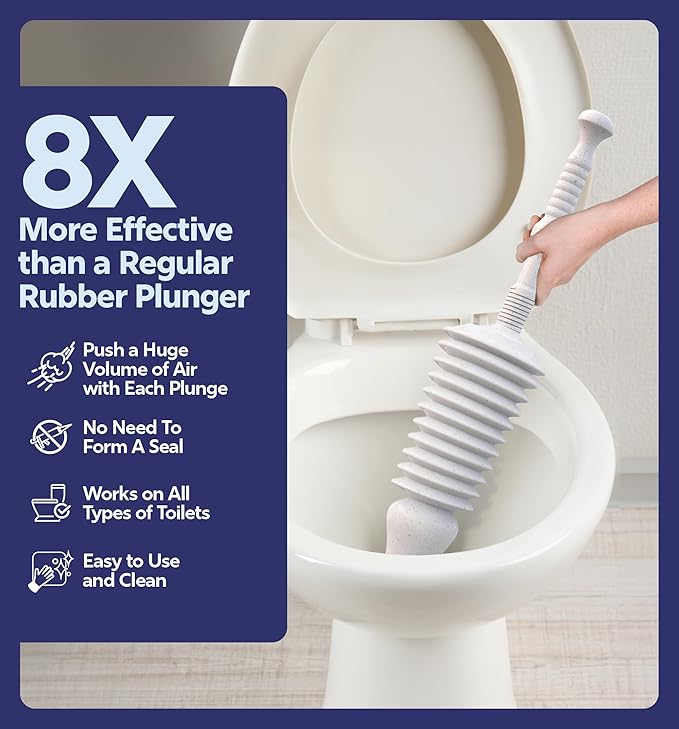 8X
More Effective than a Regular Rubber Plunger

Push a Huge Volume of Air with Each Plunge

No Need To Form A Seal

Works on All Types of Toilets

Easy to Use and Clean