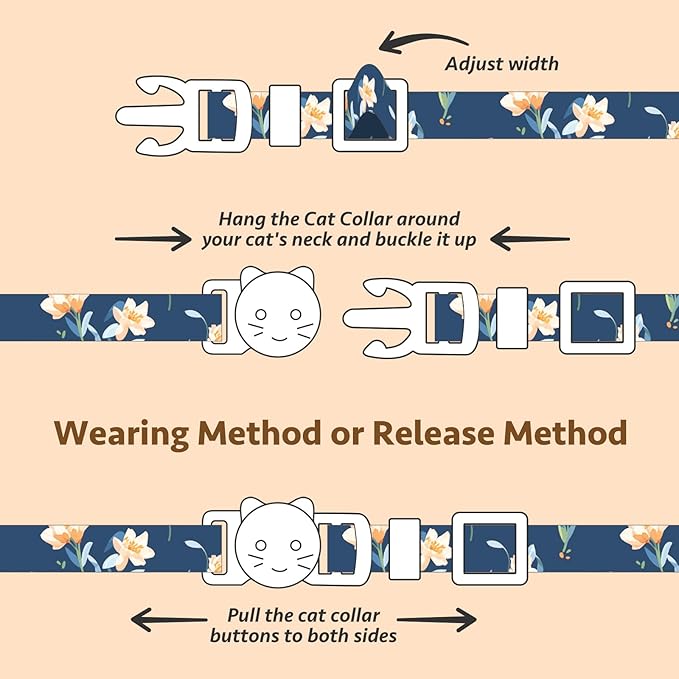 Adjust width

Hang the Cat Collar around your cat's neck and buckle it up

Wearing Method or Release Method

Pull the cat collar buttons to both sides