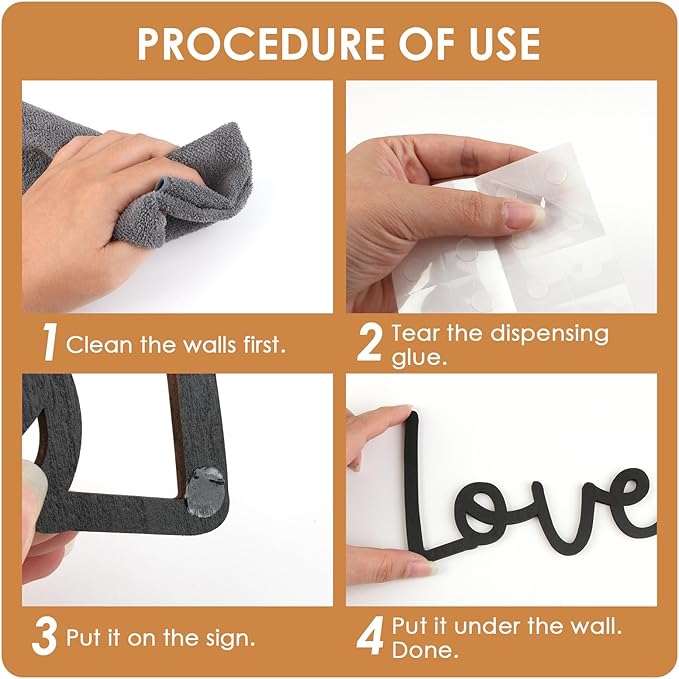 PROCEDURE OF USE

1 Clean the walls first.

2 Tear the dispensing glue.

3 Put it on the sign.

Love

4 Put it under the wall. Done.