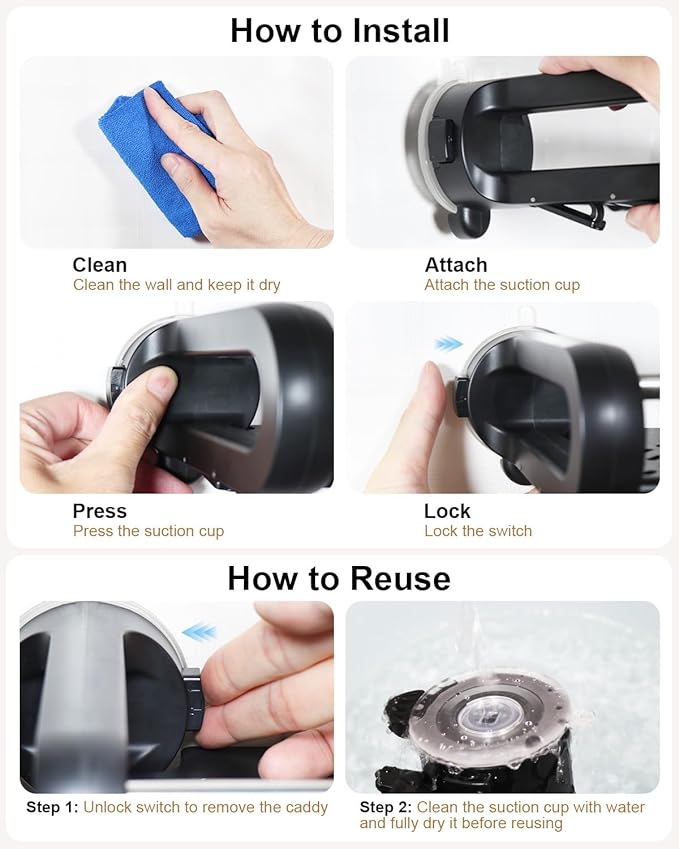 How to Install

Clean
Clean the wall and keep it dry

Attach
Attach the suction cup

Press
Press the suction cup

Lock
Lock the switch

How to Reuse

Step 1: Unlock switch to remove the caddy

Step 2: Clean the suction cup with water and fully dry it before reusing