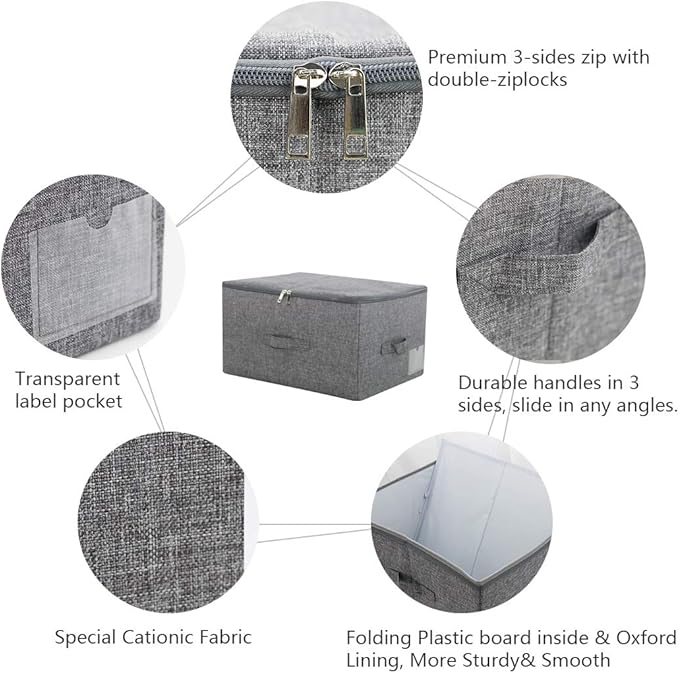 Premium 3-sides zip with double-ziplocks

Transparent label pocket

Durable handles in 3 sides, slide in any angles.

Special Cationic Fabric

Folding Plastic board inside & Oxford Lining, More Sturdy& Smooth