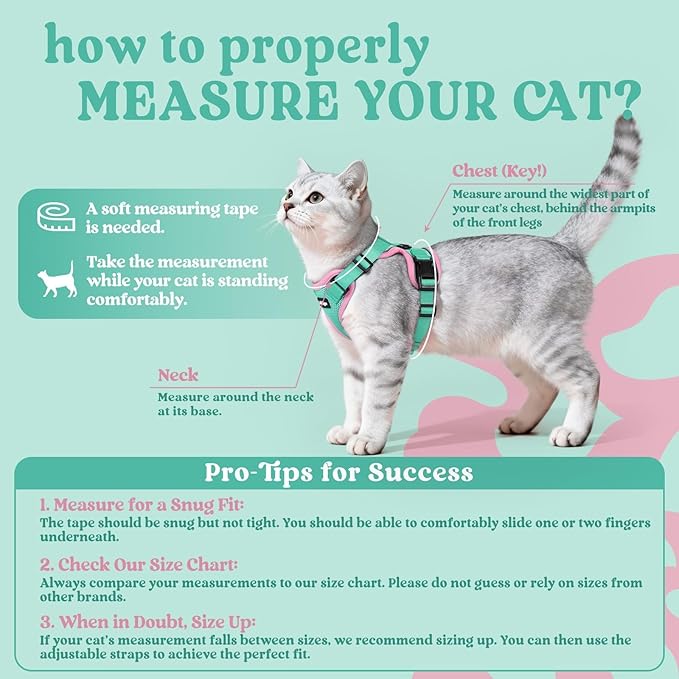 how to properly
MEASURE YOUR CAT?

A soft measuring tape is needed.

Take the measurement while your cat is standing comfortably.

Chest (Key!)
Measure around the widest part of your cat's chest, behind the armpits of the front legs

Neck
Measure around the neck at its base.

Pro-Tips for Success

1. Measure for a Snug Fit:
The tape should be snug but not tight. You should be able to comfortably slide one or two fingers underneath.

2. Check Our Size Chart:
Always compare your measurements to our size chart. Please do not guess or rely on sizes from other brands.

3. When in Doubt, Size Up:
If your cat's measurement falls between sizes, we recommend sizing up. You can then use the adjustable straps to achieve the perfect fit.