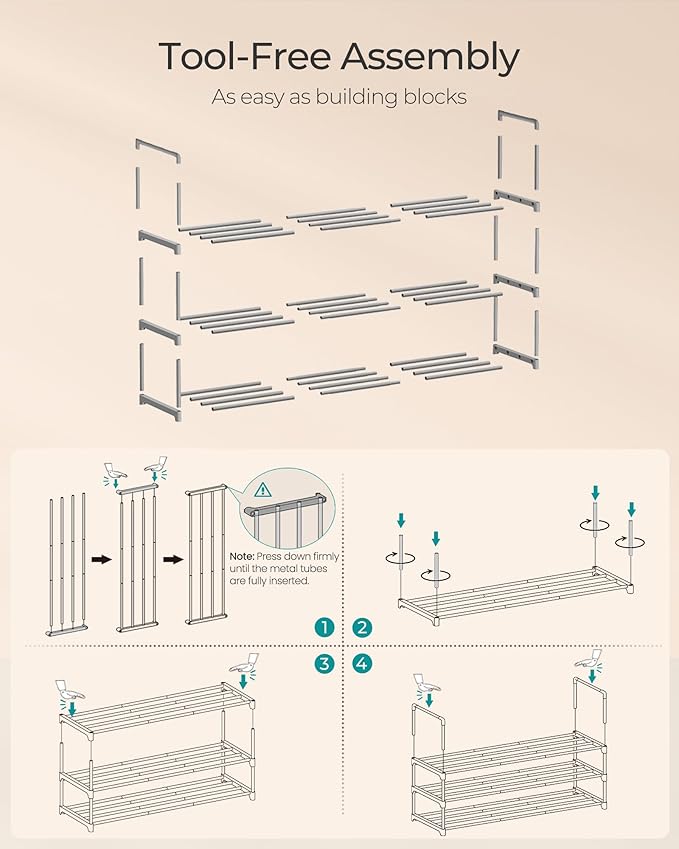 Tool-Free Assembly

As easy as building blocks

Note: Press down firmly until the metal tubes are fully inserted.

1 2

3 4