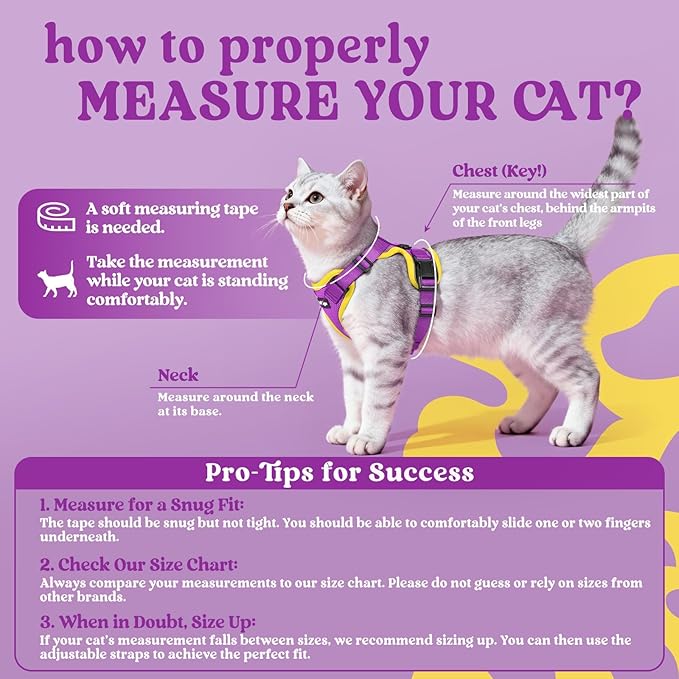 how to properly
MEASURE YOUR CAT?

A soft measuring tape is needed.

Take the measurement while your cat is standing comfortably.

Chest (Key!)
Measure around the widest part of your cat's chest, behind the armpits of the front legs

Neck
Measure around the neck at its base.

Pro-Tips for Success

1. Measure for a Snug Fit:
The tape should be snug but not tight. You should be able to comfortably slide one or two fingers underneath.

2. Check Our Size Chart:
Always compare your measurements to our size chart. Please do not guess or rely on sizes from other brands.

3. When in Doubt, Size Up:
If your cat's measurement falls between sizes, we recommend sizing up. You can then use the adjustable straps to achieve the perfect fit.