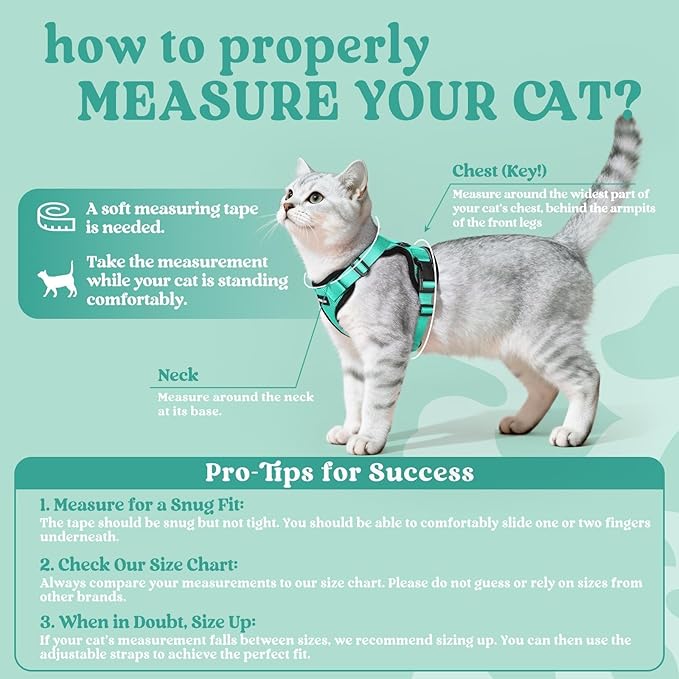 how to properly
MEASURE YOUR CAT?

A soft measuring tape is needed.

Take the measurement while your cat is standing comfortably.

Chest (Key!)
Measure around the widest part of your cat's chest, behind the armpits of the front legs

Neck
Measure around the neck at its base.

Pro-Tips for Success

1. Measure for a Snug Fit:
The tape should be snug but not tight. You should be able to comfortably slide one or two fingers underneath.

2. Check Our Size Chart:
Always compare your measurements to our size chart. Please do not guess or rely on sizes from other brands.

3. When in Doubt, Size Up:
If your cat's measurement falls between sizes, we recommend sizing up. You can then use the adjustable straps to achieve the perfect fit.