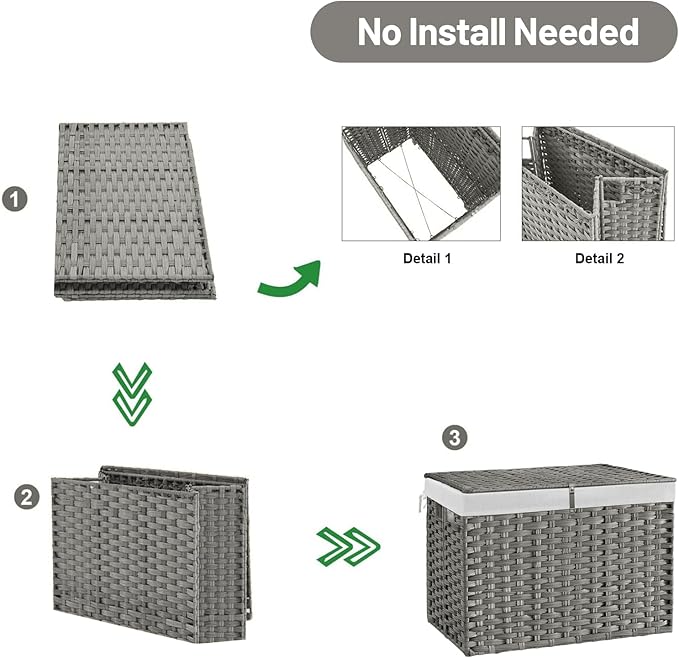 No Install Needed

1

Detail 1

Detail 2

2

3