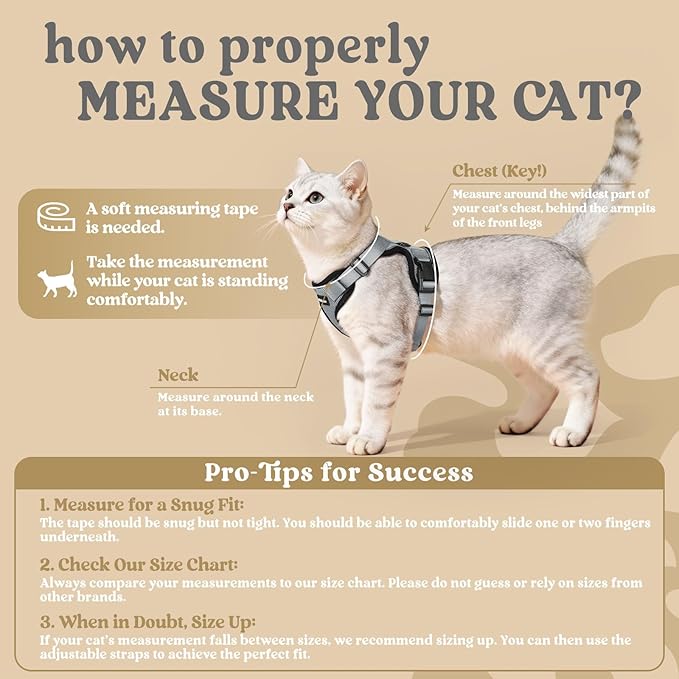 how to properly
MEASURE YOUR CAT?

A soft measuring tape is needed.

Take the measurement while your cat is standing comfortably.

Chest (Key!)
Measure around the widest part of your cat's chest, behind the armpits of the front legs

Neck
Measure around the neck at its base.

Pro-Tips for Success

1. Measure for a Snug Fit:
The tape should be snug but not tight. You should be able to comfortably slide one or two fingers underneath.

2. Check Our Size Chart:
Always compare your measurements to our size chart. Please do not guess or rely on sizes from other brands.

3. When in Doubt, Size Up:
If your cat's measurement falls between sizes, we recommend sizing up. You can then use the adjustable straps to achieve the perfect fit.