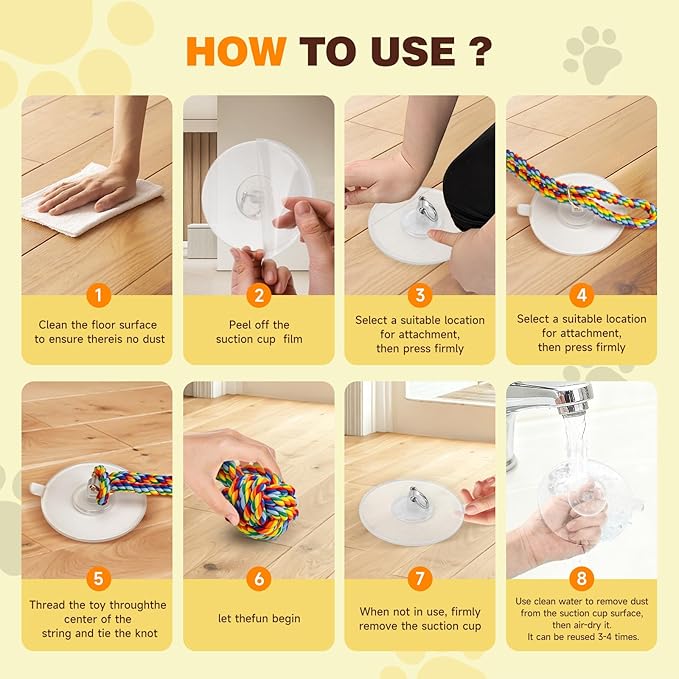 HOW TO USE ?

1
Clean the floor surface to ensure thereis no dust

2
Peel off the suction cup film

3
Select a suitable location for attachment, then press firmly

4
Select a suitable location for attachment, then press firmly

5
Thread the toy throughthe center of the string and tie the knot

6
let thefun begin

7
When not in use, firmly remove the suction cup

8
Use clean water to remove dust from the suction cup surface, then air-dry it. It can be reused 3-4 times.