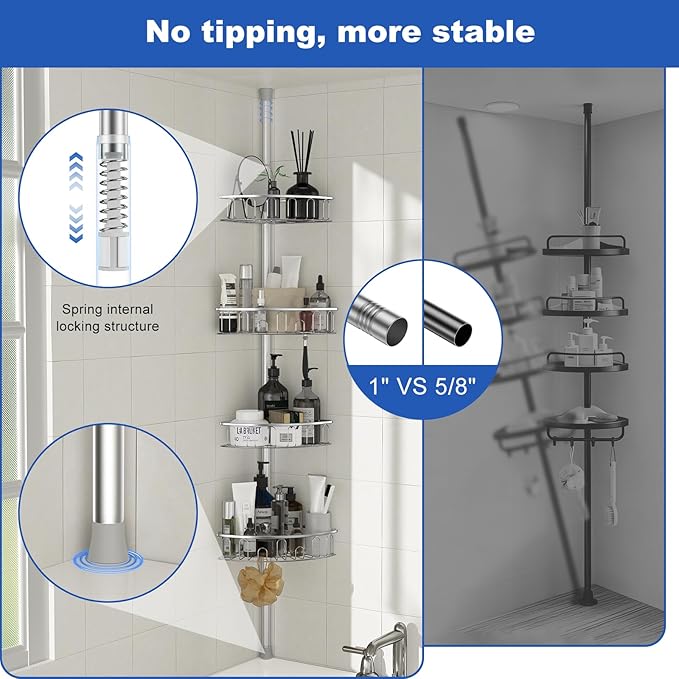 No tipping, more stable

Spring internal locking structure

1" VS 5/8"

LA BRUKET