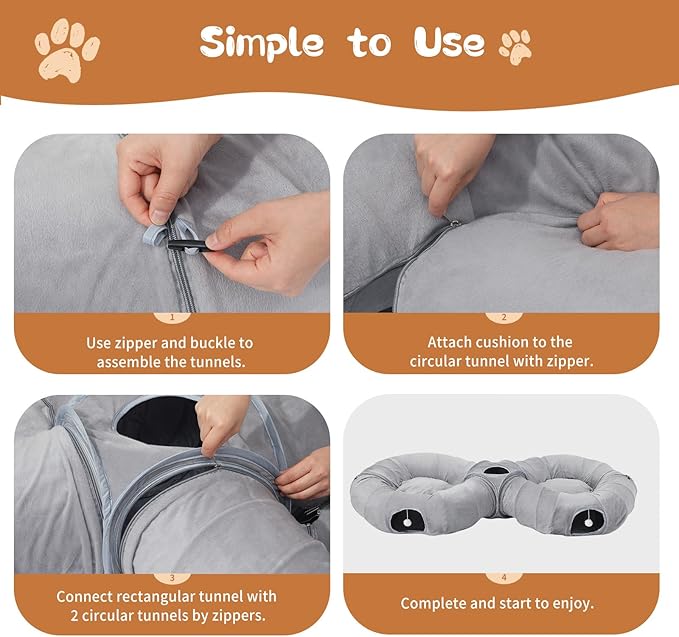 Simple to Use

1
Use zipper and buckle to assemble the tunnels.

2
Attach cushion to the circular tunnel with zipper.

3
Connect rectangular tunnel with 2 circular tunnels by zippers.

4
Complete and start to enjoy.