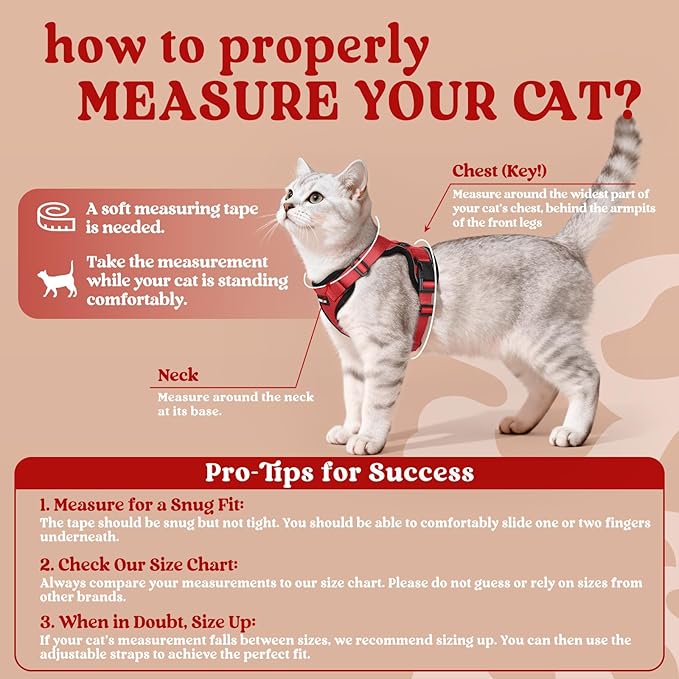 how to properly
MEASURE YOUR CAT?

A soft measuring tape is needed.

Take the measurement while your cat is standing comfortably.

Chest (Key!)
Measure around the widest part of your cat's chest, behind the armpits of the front legs

Neck
Measure around the neck at its base.

Pro-Tips for Success

1. Measure for a Snug Fit:
The tape should be snug but not tight. You should be able to comfortably slide one or two fingers underneath.

2. Check Our Size Chart:
Always compare your measurements to our size chart. Please do not guess or rely on sizes from other brands.

3. When in Doubt, Size Up:
If your cat's measurement falls between sizes, we recommend sizing up. You can then use the adjustable straps to achieve the perfect fit.