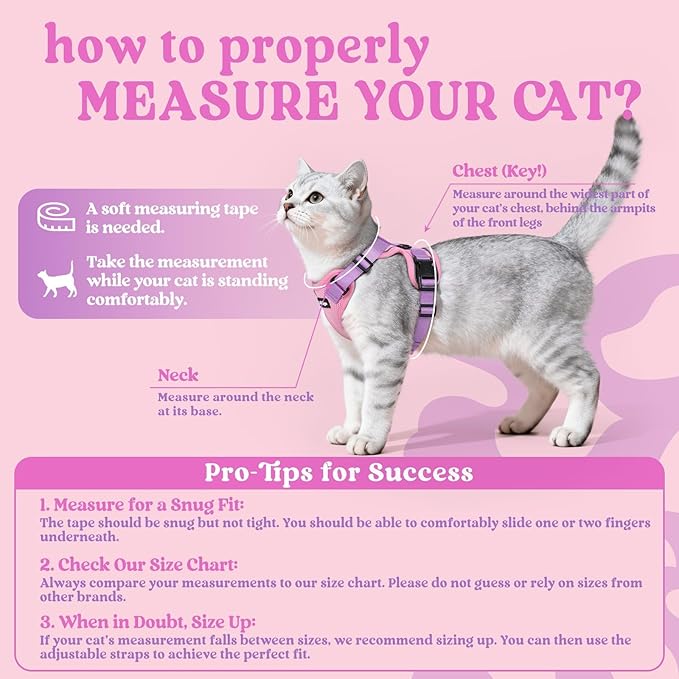 how to properly
MEASURE YOUR CAT?

A soft measuring tape is needed.

Take the measurement while your cat is standing comfortably.

Chest (Key!)
Measure around the widest part of your cat's chest, behind the armpits of the front legs

Neck
Measure around the neck at its base.

Pro-Tips for Success

1. Measure for a Snug Fit:
The tape should be snug but not tight. You should be able to comfortably slide one or two fingers underneath.

2. Check Our Size Chart:
Always compare your measurements to our size chart. Please do not guess or rely on sizes from other brands.

3. When in Doubt, Size Up:
If your cat's measurement falls between sizes, we recommend sizing up. You can then use the adjustable straps to achieve the perfect fit.