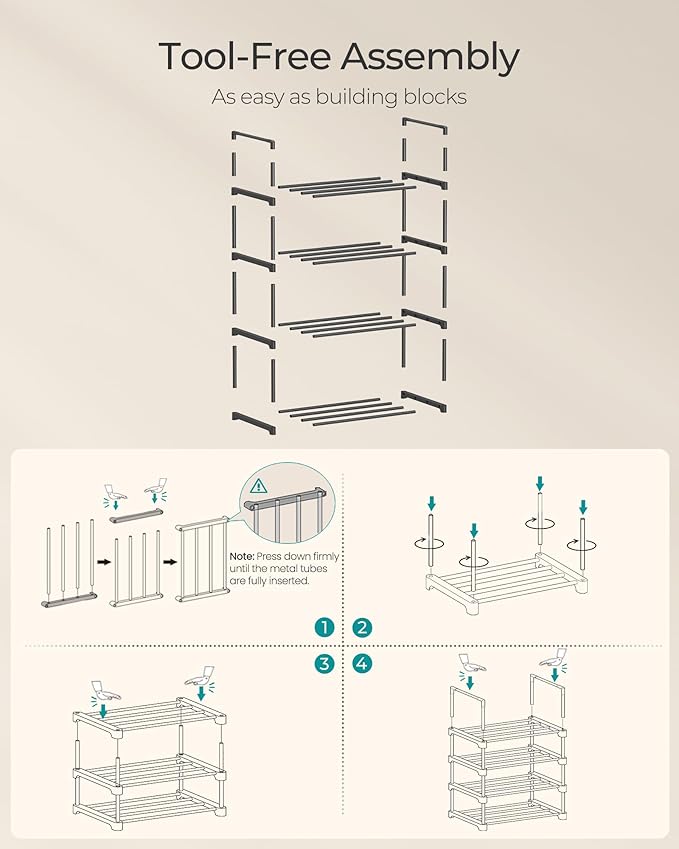 Tool-Free Assembly
As easy as building blocks

Note: Press down firmly until the metal tubes are fully inserted.

1
2
3
4