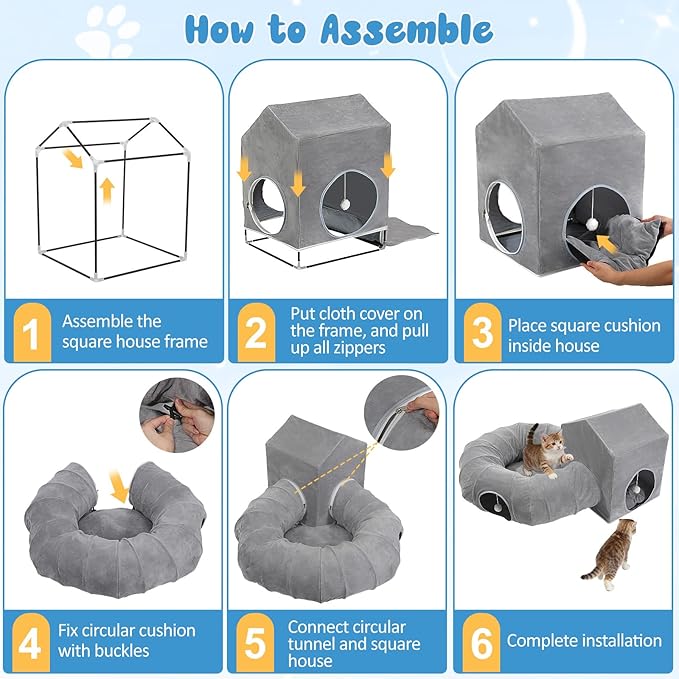 How to Assemble

1 Assemble the square house frame

2 Put cloth cover on the frame, and pull up all zippers

3 Place square cushion inside house

4 Fix circular cushion with buckles

5 Connect circular tunnel and square house

6 Complete installation