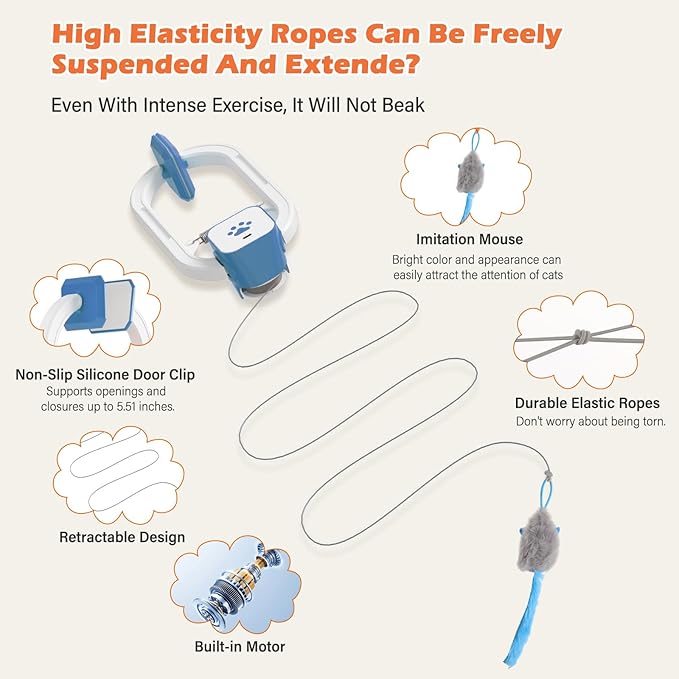 High Elasticity Ropes Can Be Freely Suspended And Extende?

Even With Intense Exercise, It Will Not Beak

Imitation Mouse
Bright color and appearance can easily attract the attention of cats

Non-Slip Silicone Door Clip
Supports openings and closures up to 5.51 inches.

Durable Elastic Ropes
Don't worry about being torn.

Retractable Design

Built-in Motor