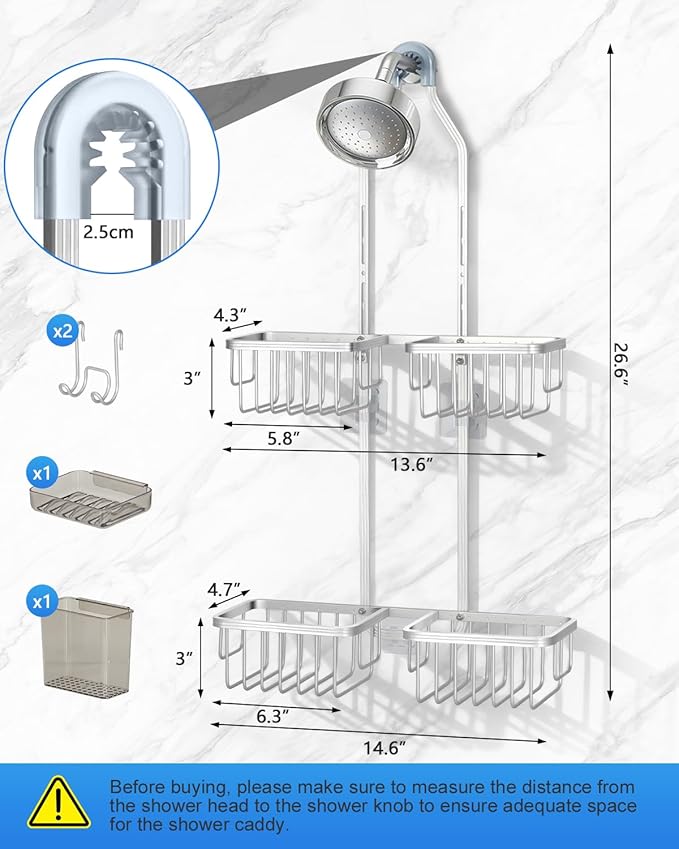 2.5cm

x2

x1

x1

4.3"

3"

5.8"

13.6"

26.6"

4.7"

3"

6.3"

14.6"

Before buying, please make sure to measure the distance from the shower head to the shower knob to ensure adequate space for the shower caddy.