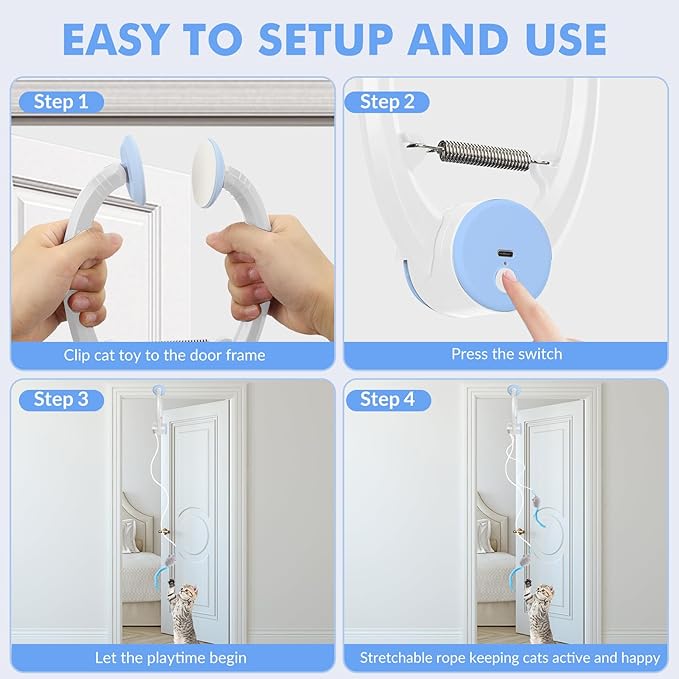 EASY TO SETUP AND USE

Step 1

Clip cat toy to the door frame

Step 2

Press the switch

Step 3

Let the playtime begin

Step 4

Stretchable rope keeping cats active and happy