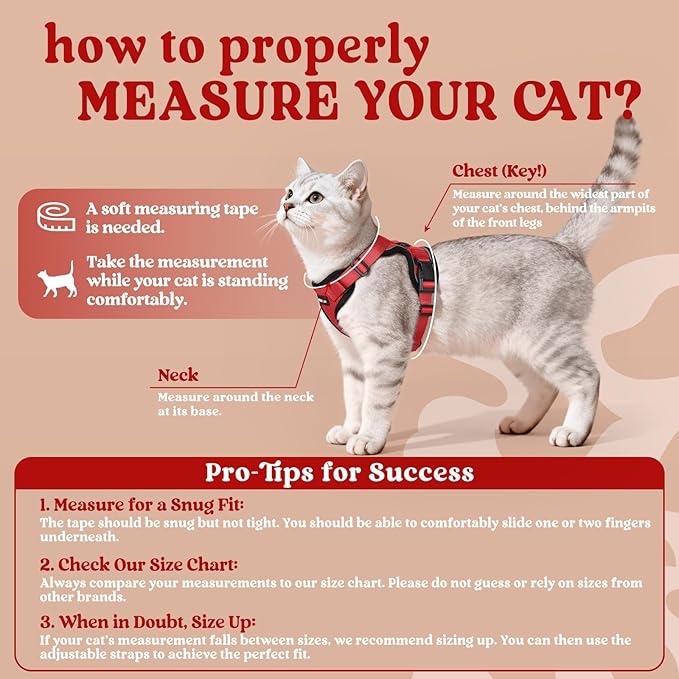 how to properly
MEASURE YOUR CAT?

A soft measuring tape is needed.

Take the measurement while your cat is standing comfortably.

Chest (Key!)
Measure around the widest part of your cat's chest, behind the armpits of the front legs

Neck
Measure around the neck at its base.

Pro-Tips for Success

1. Measure for a Snug Fit:
The tape should be snug but not tight. You should be able to comfortably slide one or two fingers underneath.

2. Check Our Size Chart:
Always compare your measurements to our size chart. Please do not guess or rely on sizes from other brands.

3. When in Doubt, Size Up:
If your cat's measurement falls between sizes, we recommend sizing up. You can then use the adjustable straps to achieve the perfect fit.