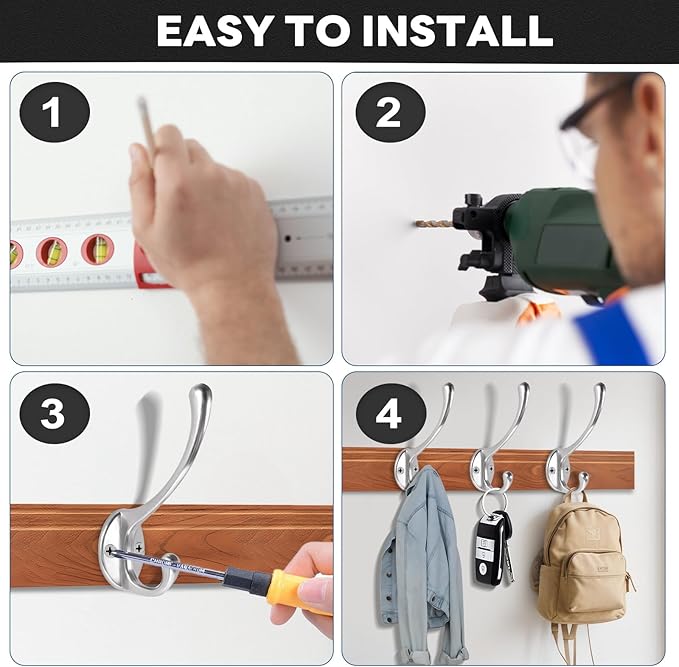 EASY TO INSTALL

1

2

3

4