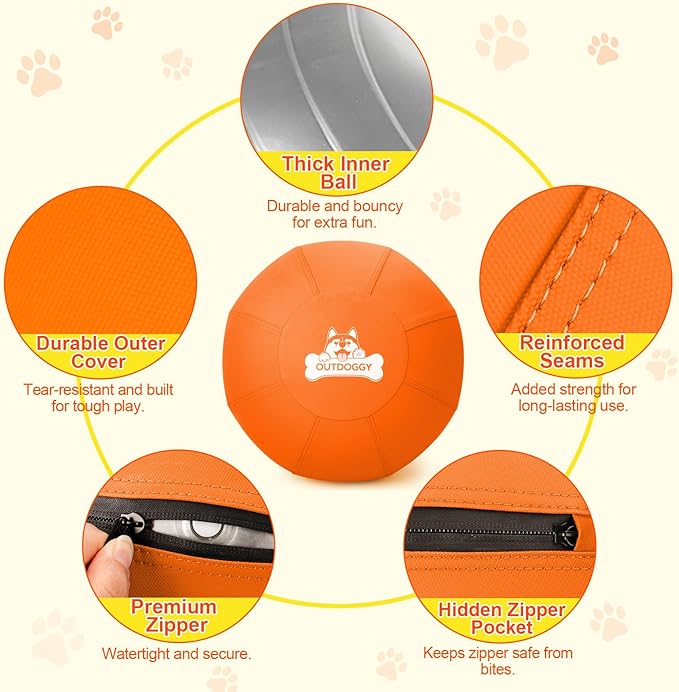 Thick Inner Ball

Durable and bouncy for extra fun.

Durable Outer Cover

Tear-resistant and built for tough play.

OUTDOGGY

Reinforced Seams

Added strength for long-lasting use.

Premium Zipper

Watertight and secure.

Hidden Zipper Pocket

Keeps zipper safe from bites.