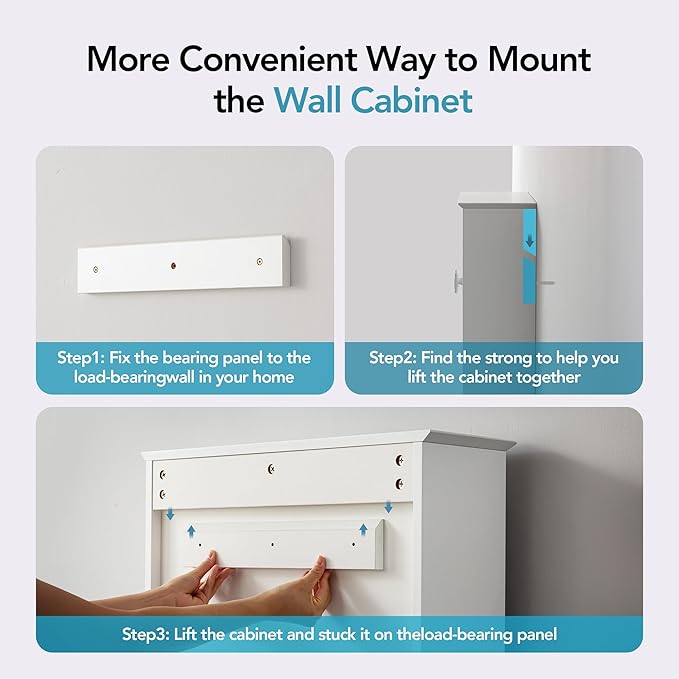 More Convenient Way to Mount the Wall Cabinet

Step1: Fix the bearing panel to the load-bearingwall in your home

Step2: Find the strong to help you lift the cabinet together

Step3: Lift the cabinet and stuck it on theload-bearing panel