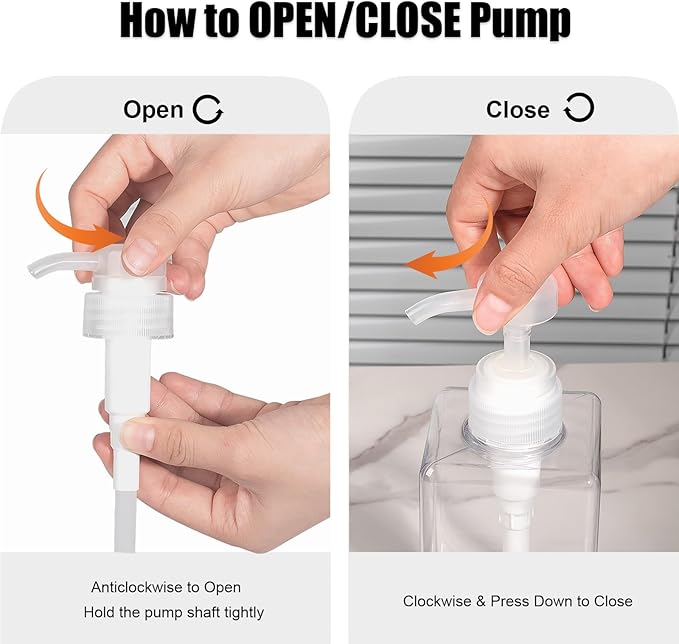 How to OPEN/CLOSE Pump

Open

Anticlockwise to Open
Hold the pump shaft tightly

Close

Clockwise & Press Down to Close