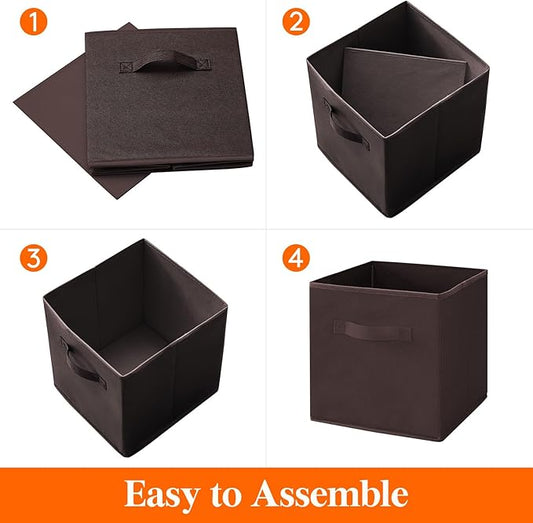 1

2

3

4

Easy to Assemble