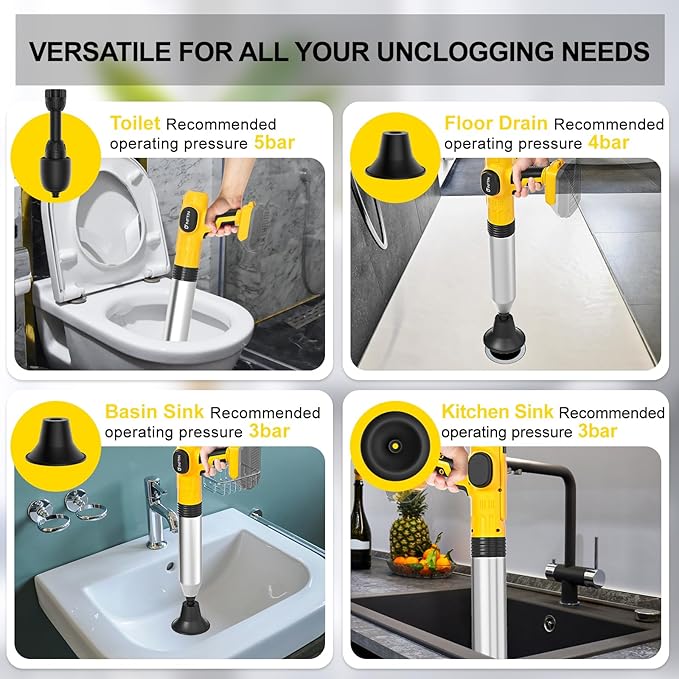 VERSATILE FOR ALL YOUR UNCLOGGING NEEDS

Toilet Recommended operating pressure 5bar

Floor Drain Recommended operating pressure 4bar

Basin Sink Recommended operating pressure 3bar

Kitchen Sink Recommended operating pressure 3bar