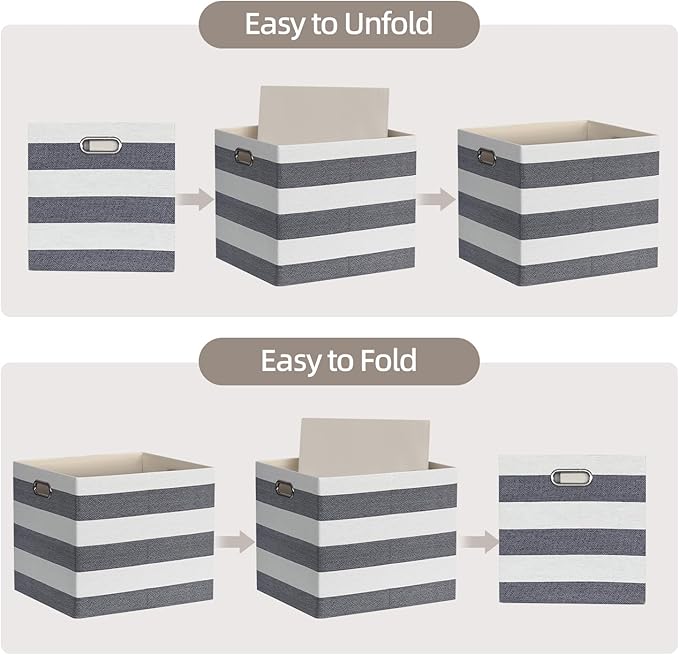 Easy to Unfold

Easy to Fold