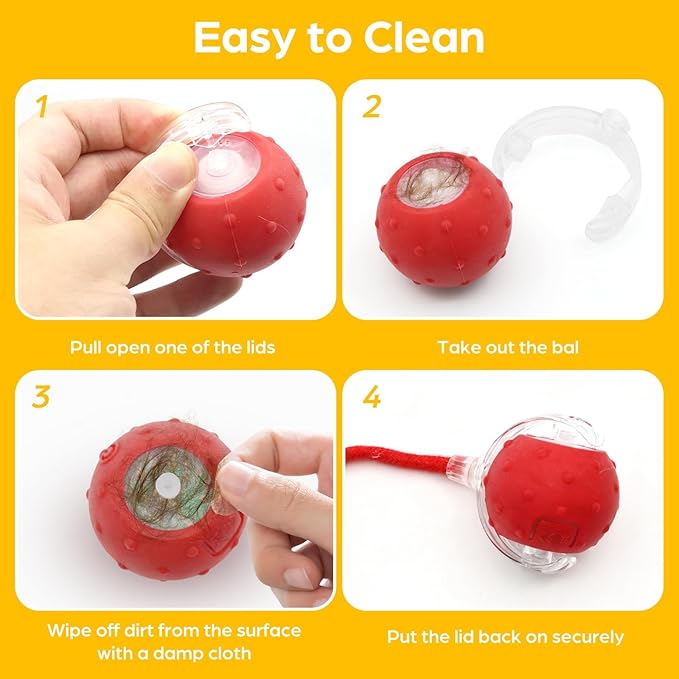 Easy to Clean

1

Pull open one of the lids

2

Take out the bal

3

Wipe off dirt from the surface with a damp cloth

4

Put the lid back on securely