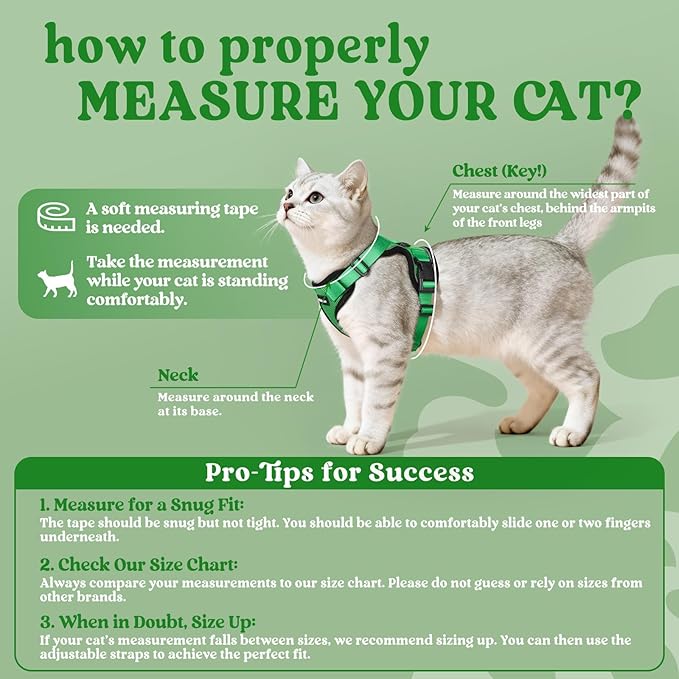 how to properly
MEASURE YOUR CAT?

A soft measuring tape is needed.

Take the measurement while your cat is standing comfortably.

Chest (Key!)
Measure around the widest part of your cat's chest, behind the armpits of the front legs

Neck
Measure around the neck at its base.

Pro-Tips for Success

1. Measure for a Snug Fit:
The tape should be snug but not tight. You should be able to comfortably slide one or two fingers underneath.

2. Check Our Size Chart:
Always compare your measurements to our size chart. Please do not guess or rely on sizes from other brands.

3. When in Doubt, Size Up:
If your cat's measurement falls between sizes, we recommend sizing up. You can then use the adjustable straps to achieve the perfect fit.