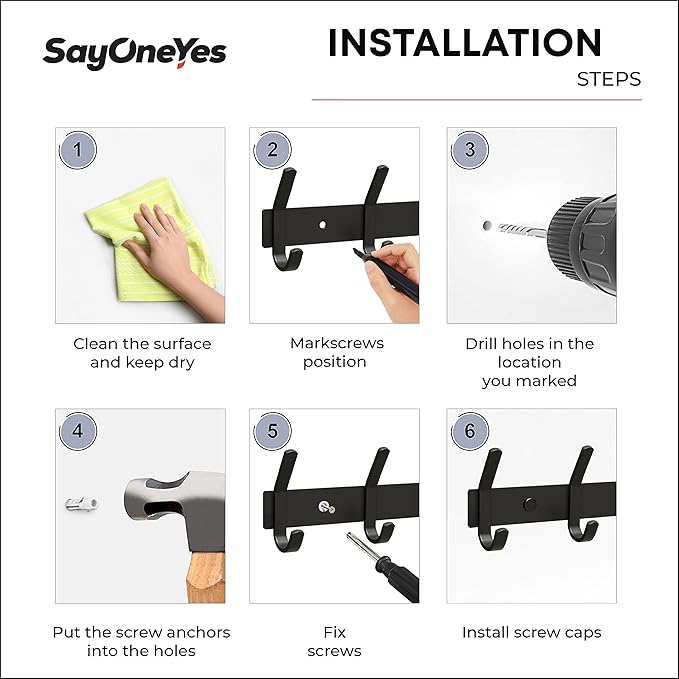 SayOneYes

INSTALLATION
STEPS

1

Clean the surface and keep dry

2

Markscrews position

3

Drill holes in the location you marked

4

Put the screw anchors into the holes

5

Fix screws

6

Install screw caps