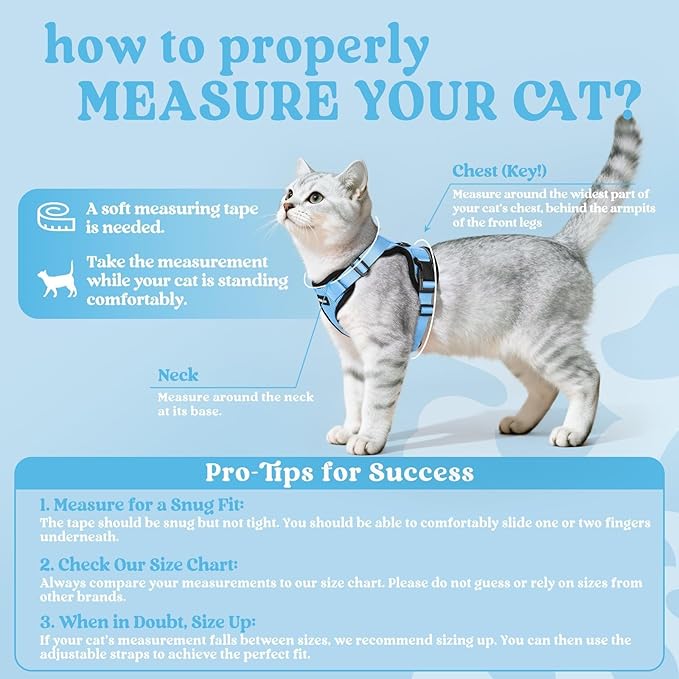 how to properly
MEASURE YOUR CAT?

A soft measuring tape is needed.

Take the measurement while your cat is standing comfortably.

Chest (Key!)
Measure around the widest part of your cat's chest, behind the armpits of the front legs

Neck
Measure around the neck at its base.

Pro-Tips for Success

1. Measure for a Snug Fit:
The tape should be snug but not tight. You should be able to comfortably slide one or two fingers underneath.

2. Check Our Size Chart:
Always compare your measurements to our size chart. Please do not guess or rely on sizes from other brands.

3. When in Doubt, Size Up:
If your cat's measurement falls between sizes, we recommend sizing up. You can then use the adjustable straps to achieve the perfect fit.