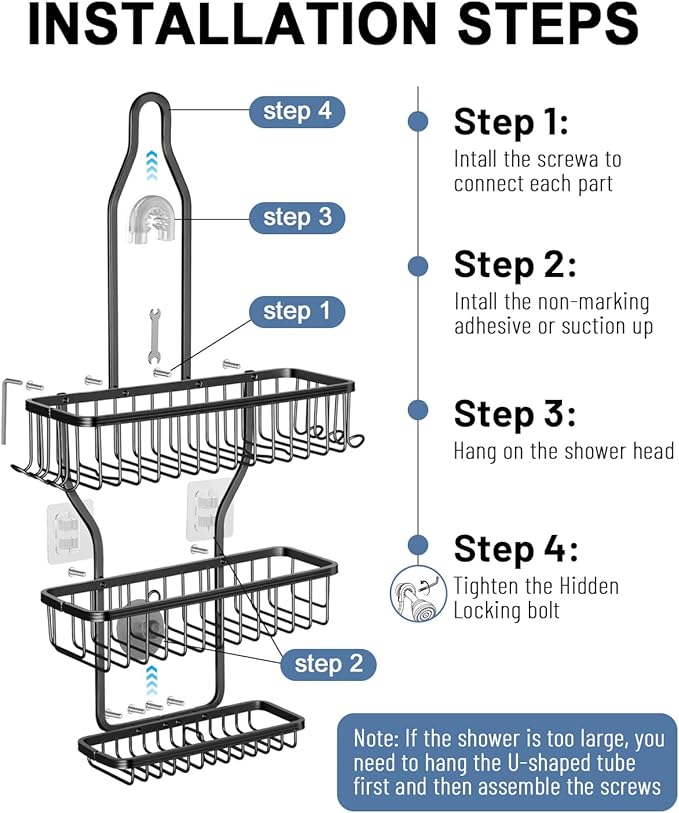 INSTALLATION STEPS

step 4

step 3

step 1

step 2

Step 1:
Intall the screwa to connect each part

Step 2:
Intall the non-marking adhesive or suction up

Step 3:
Hang on the shower head

Step 4:
Tighten the Hidden Locking bolt

Note: If the shower is too large, you need to hang the U-shaped tube first and then assemble the screws