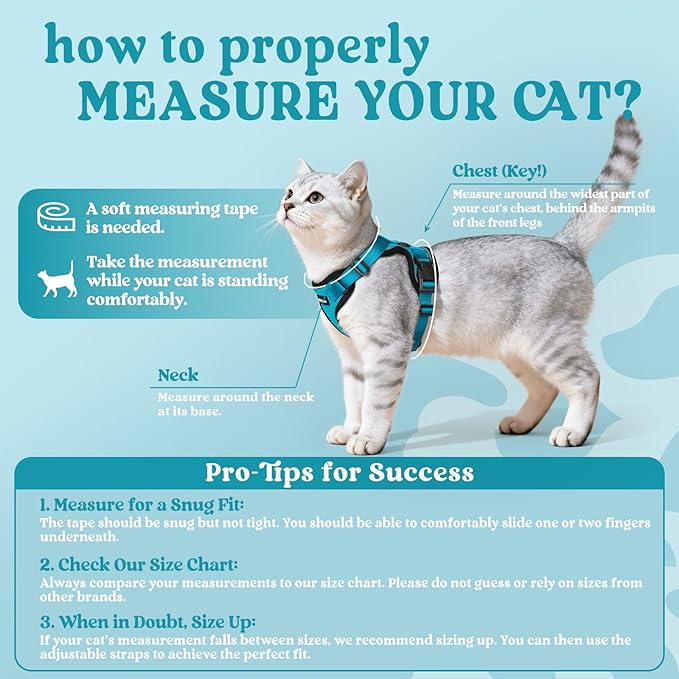 how to properly
MEASURE YOUR CAT?

A soft measuring tape is needed.

Take the measurement while your cat is standing comfortably.

Chest (Key!)
Measure around the widest part of your cat's chest, behind the armpits of the front legs

Neck
Measure around the neck at its base.

Pro-Tips for Success

1. Measure for a Snug Fit:
The tape should be snug but not tight. You should be able to comfortably slide one or two fingers underneath.

2. Check Our Size Chart:
Always compare your measurements to our size chart. Please do not guess or rely on sizes from other brands.

3. When in Doubt, Size Up:
If your cat's measurement falls between sizes, we recommend sizing up. You can then use the adjustable straps to achieve the perfect fit.