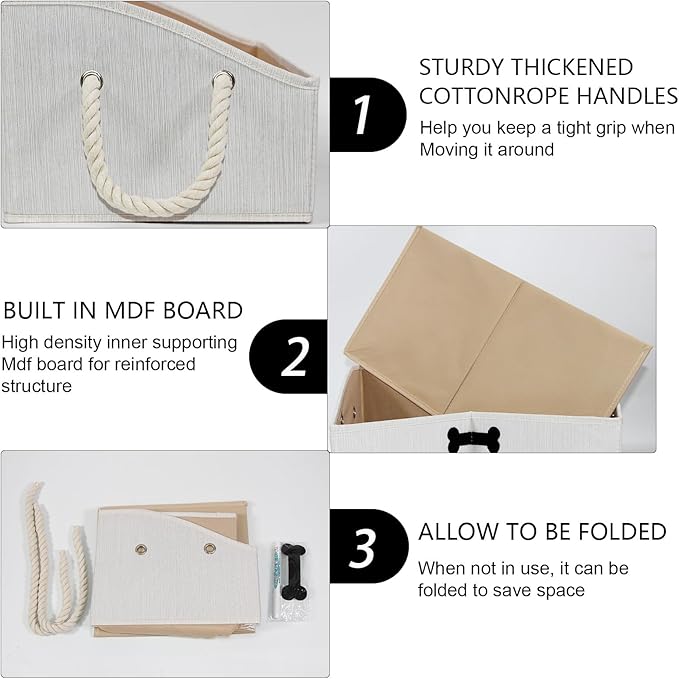 1

STURDY THICKENED COTTONROPE HANDLES

Help you keep a tight grip when Moving it around

BUILT IN MDF BOARD

High density inner supporting Mdf board for reinforced structure

2

3

ALLOW TO BE FOLDED

When not in use, it can be folded to save space