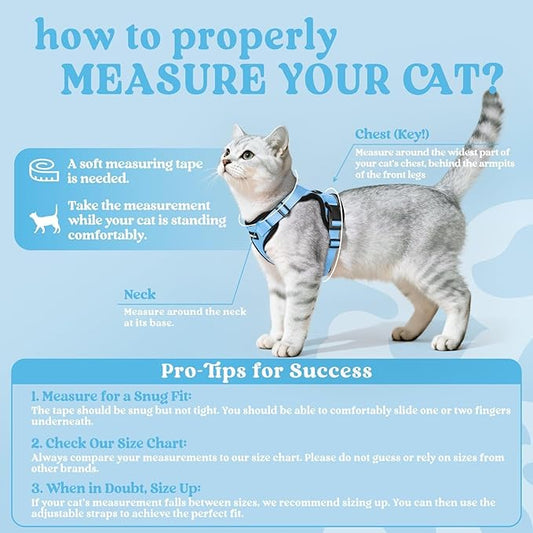 how to properly
MEASURE YOUR CAT?

A soft measuring tape is needed.

Take the measurement while your cat is standing comfortably.

Chest (Key!)
Measure around the widest part of your cat's chest, behind the armpits of the front legs

Neck
Measure around the neck at its base.

Pro-Tips for Success

1. Measure for a Snug Fit:
The tape should be snug but not tight. You should be able to comfortably slide one or two fingers underneath.

2. Check Our Size Chart:
Always compare your measurements to our size chart. Please do not guess or rely on sizes from other brands.

3. When in Doubt, Size Up:
If your cat's measurement falls between sizes, we recommend sizing up. You can then use the adjustable straps to achieve the perfect fit.