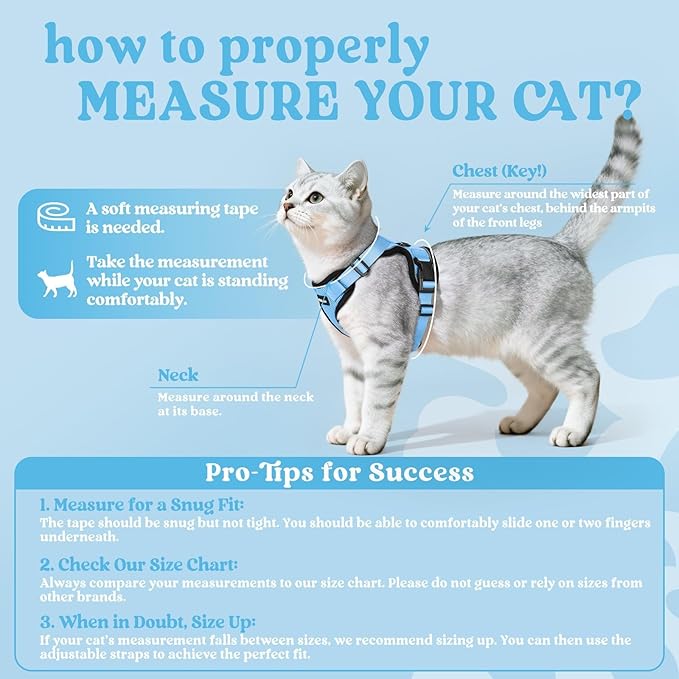 how to properly
MEASURE YOUR CAT?

A soft measuring tape is needed.

Take the measurement while your cat is standing comfortably.

Chest (Key!)
Measure around the widest part of your cat's chest, behind the armpits of the front legs

Neck
Measure around the neck at its base.

Pro-Tips for Success

1. Measure for a Snug Fit:
The tape should be snug but not tight. You should be able to comfortably slide one or two fingers underneath.

2. Check Our Size Chart:
Always compare your measurements to our size chart. Please do not guess or rely on sizes from other brands.

3. When in Doubt, Size Up:
If your cat's measurement falls between sizes, we recommend sizing up. You can then use the adjustable straps to achieve the perfect fit.