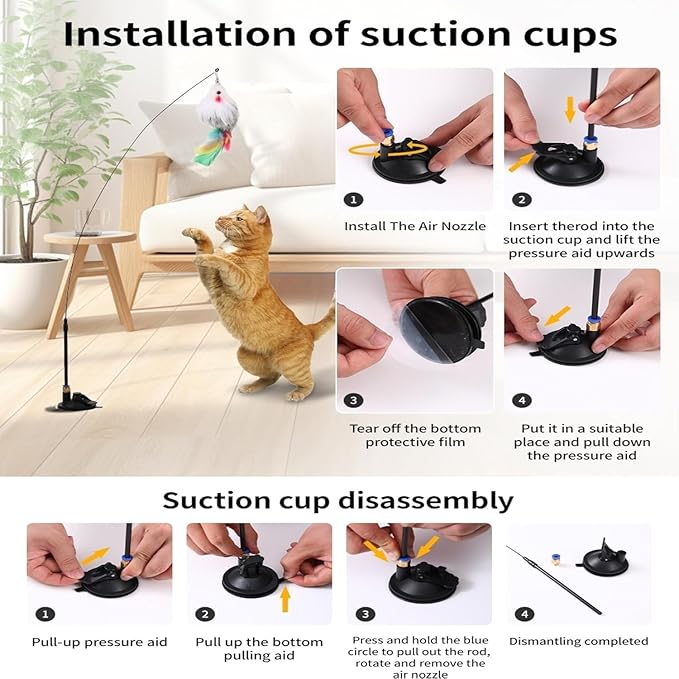 Installation of suction cups

1
Install The Air Nozzle

2
Insert therod into the suction cup and lift the pressure aid upwards

3
Tear off the bottom protective film

4
Put it in a suitable place and pull down the pressure aid

Suction cup disassembly

1
Pull-up pressure aid

2
Pull up the bottom pulling aid

3
Press and hold the blue circle to pull out the rod, rotate and remove the air nozzle

4
Dismantling completed