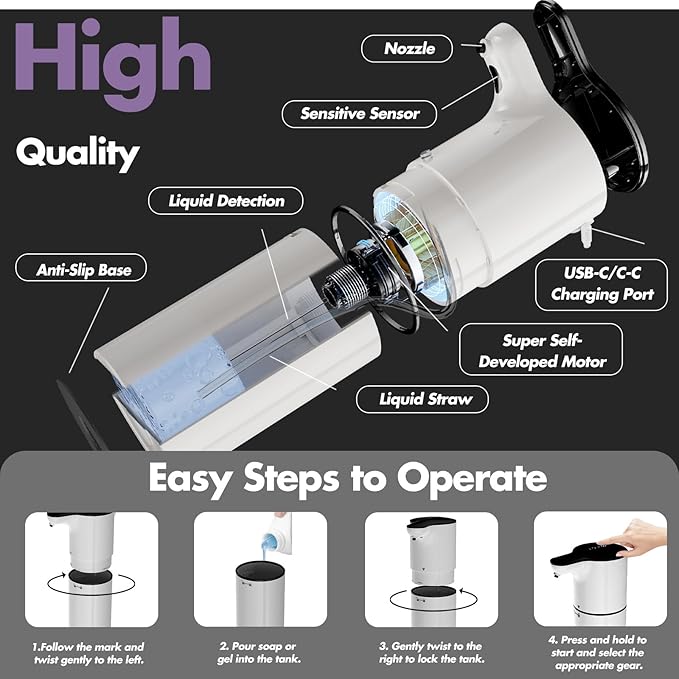 High

Quality

Nozzle

Sensitive Sensor

Liquid Detection

Anti-Slip Base

USB-C/C-C Charging Port

Super Self-Developed Motor

Liquid Straw

Easy Steps to Operate

1.Follow the mark and twist gently to the left.

2. Pour soap or gel into the tank.

3. Gently twist to the right to lock the tank.

4. Press and hold to start and select the appropriate gear.